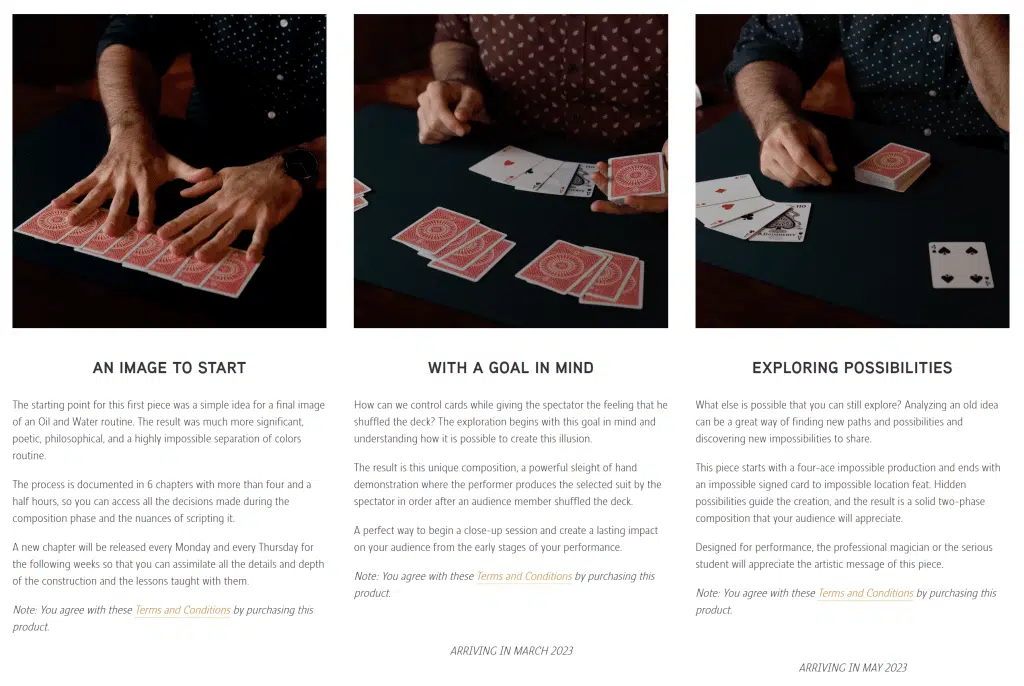 AN IMAGE TO START

The starting point for this first piece was a simple idea for a final image of an Oil and Water routine. The result was much more significant, poetic, philosophical, and a highly impossible separation of colors routine.

The process is documented in 6 chapters with more than four and a half hours, so you can access all the decisions made during the composition phase and the nuances of scripting it.

A new chapter will be released every Monday and every Thursday for the following weeks so that you can assimilate all the details and depth of the construction and the lessons taught with them.

Note: You agree with these Terms and Conditions by purchasing this product.

WITH A GOAL IN MIND

How can we control cards while giving the spectator the feeling that he shuffled the deck? The exploration begins with this goal in mind and understanding how it is possible to create this illusion.

The result is this unique composition, a powerful sleight of hand demonstration where the performer produces the selected suit by the spectator in order after an audience member shuffled the deck.

A perfect way to begin a close-up session and create a lasting impact on your audience from the early stages of your performance.

Note: You agree with these Terms and Conditions by purchasing this product.

ARRIVING IN MARCH 2023

EXPLORING POSSIBILITIES

What else is possible that you can still explore? Analyzing an old idea can be a great way of finding new paths and possibilities and discovering new impossibilities to share.

This piece starts with a four-ace impossible production and ends with an impossible signed card to impossible location feat. Hidden possibilities guide the creation, and the result is a solid two-phase composition that your audience will appreciate.

Designed for performance, the professional magician or the serious student will appreciate the artistic message of this piece.

Note: You agree with these Terms and Conditions by purchasing this product.

ARRIVING IN MAY 2023